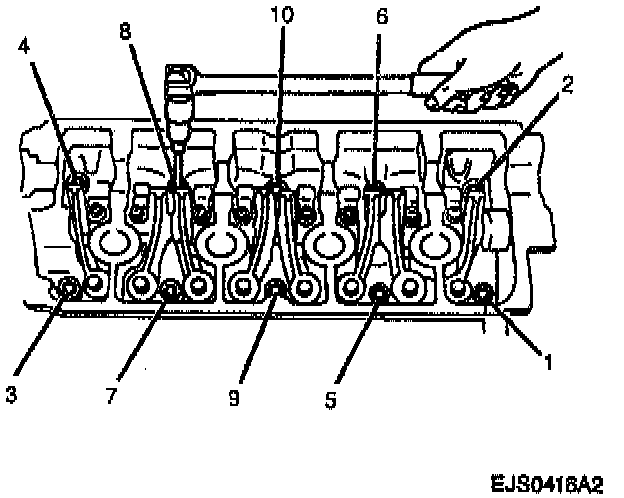 4
8
10
6
2
3
7
9
5
1
EJS0416A2