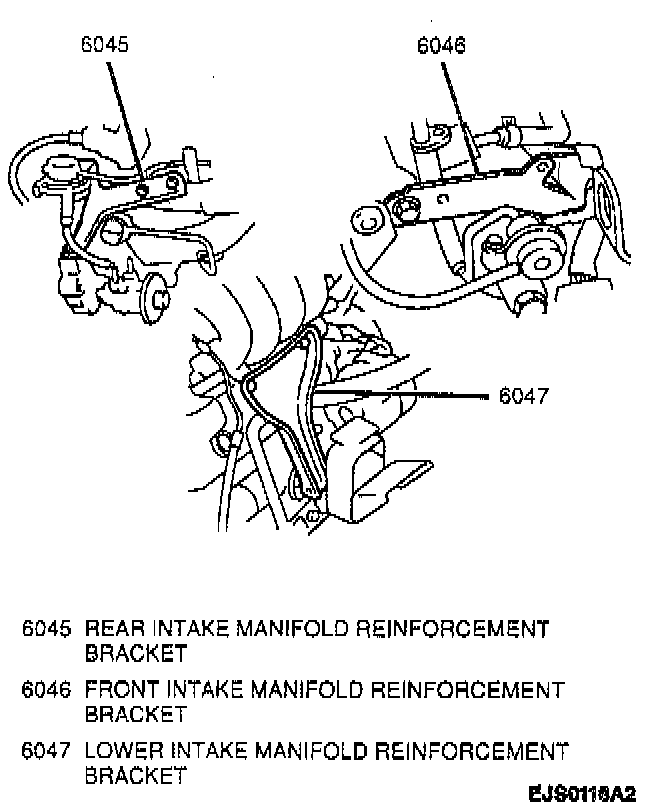 6045

6046

6047

6045 REAR INTAKE MANIFOLD REINFORCEMENT BRACKET

6046 FRONT INTAKE MANIFOLD REINFORCEMENT BRACKET

6047 LOWER INTAKE MANIFOLD REINFORCEMENT BRACKET

EJS0116A2