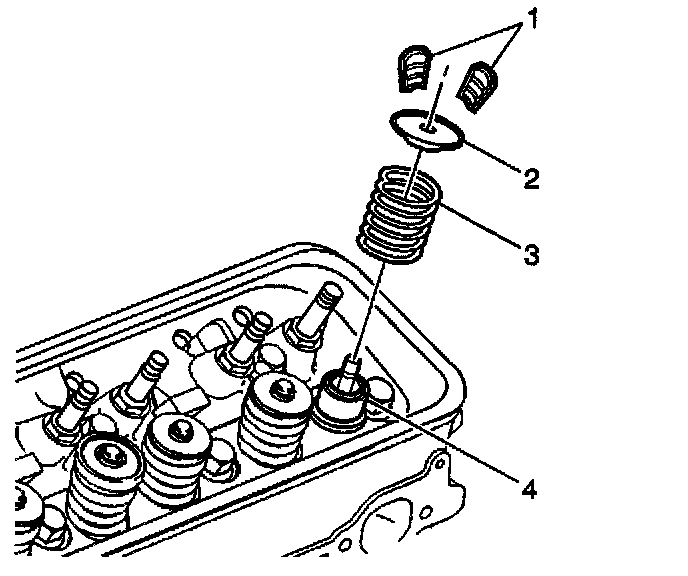 1
2
3
4