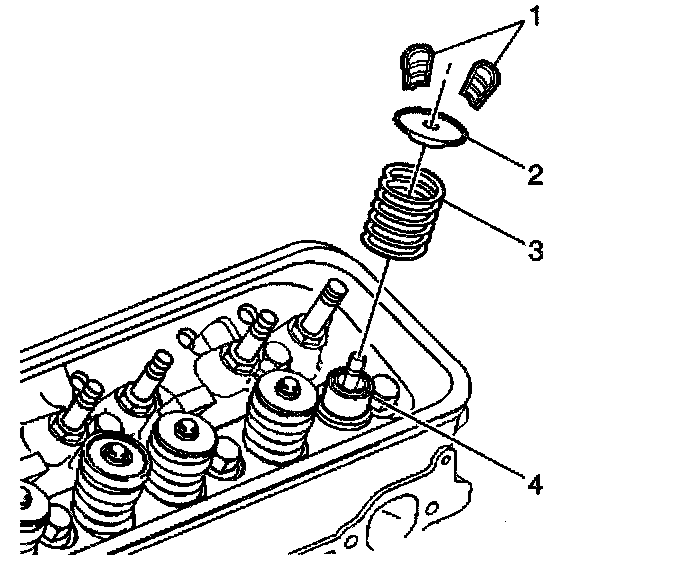 1
2
3
4