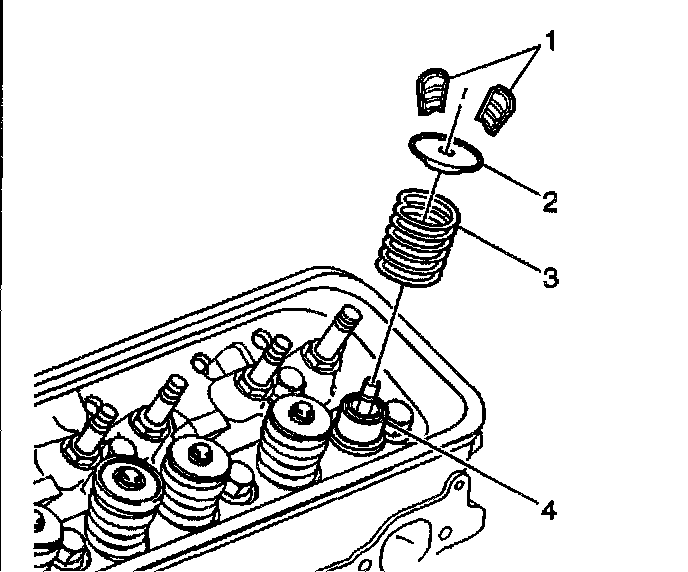 1
2
3
4