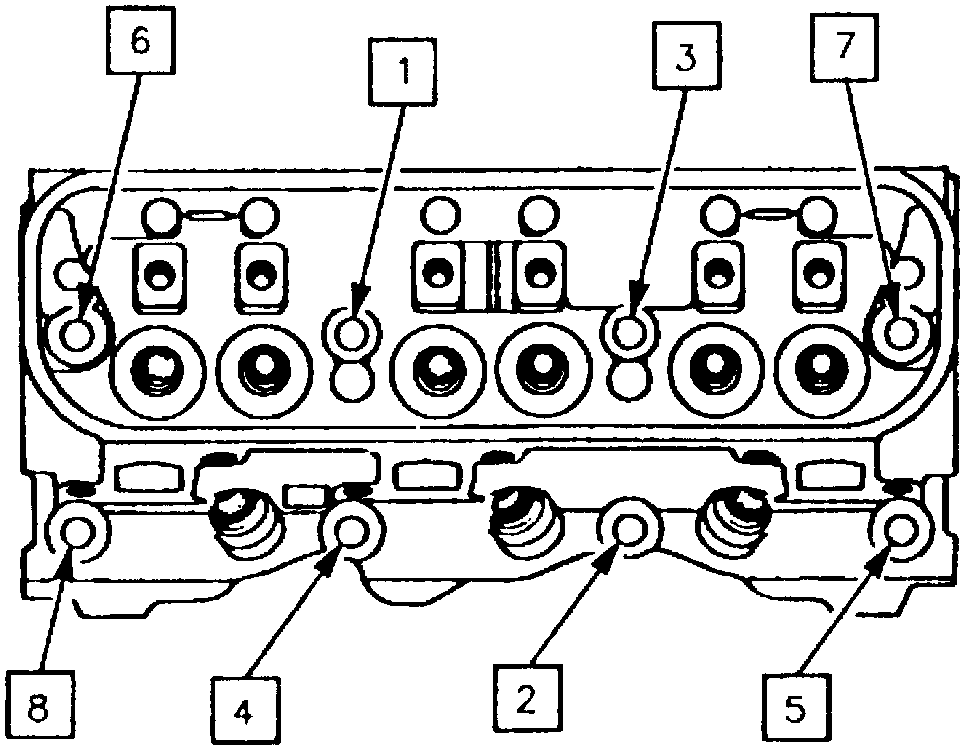 6
1
3
7
8
4
2
5