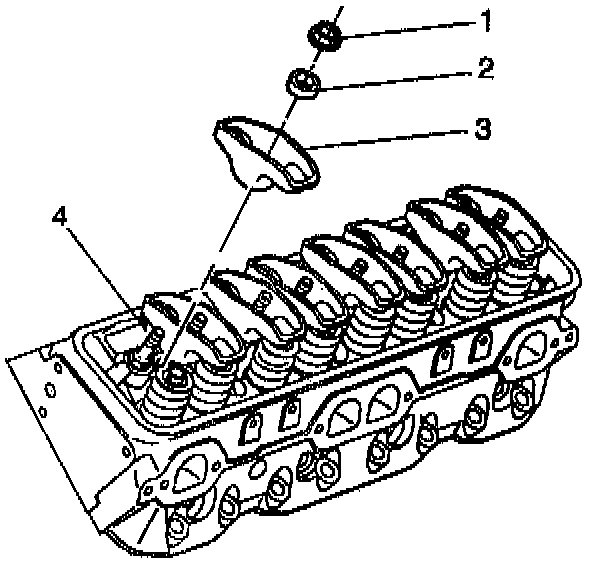 1
2
3
4