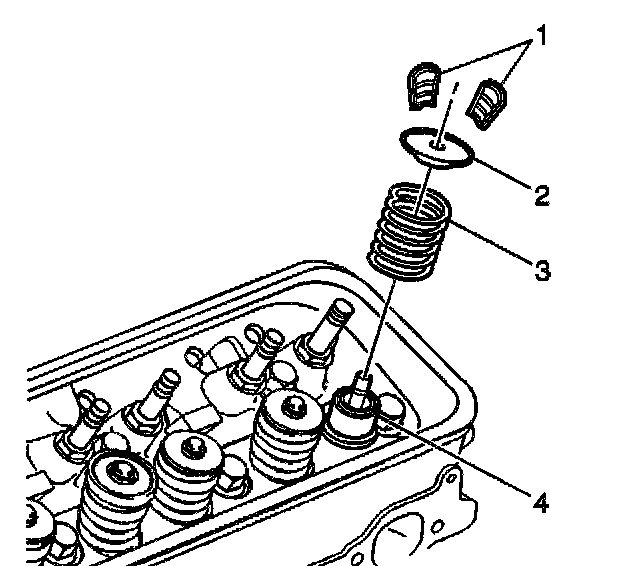 1
2
3
4