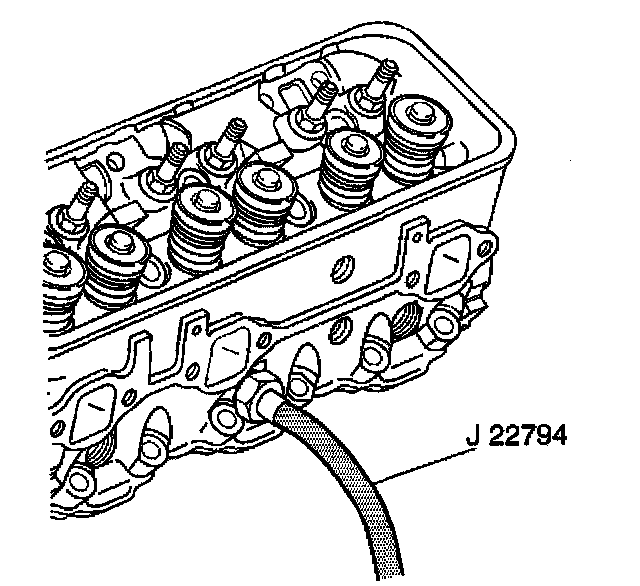 J 22794