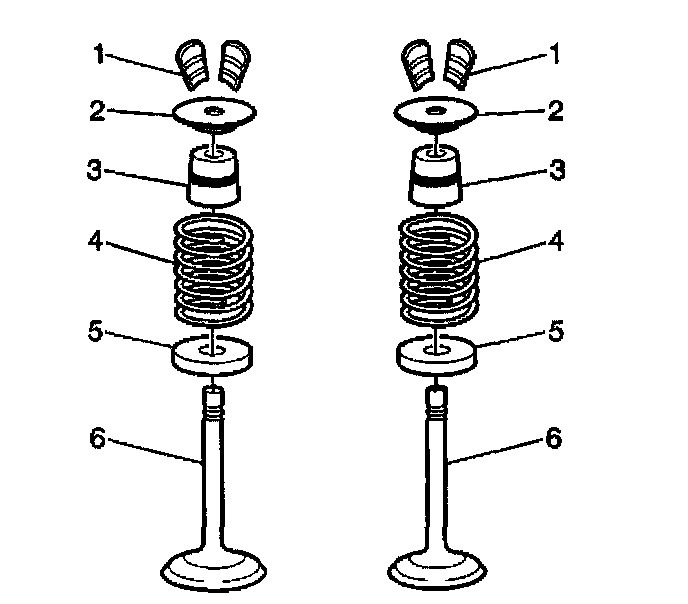 1
2
3
4
5
6
1
2
3
4
5
6