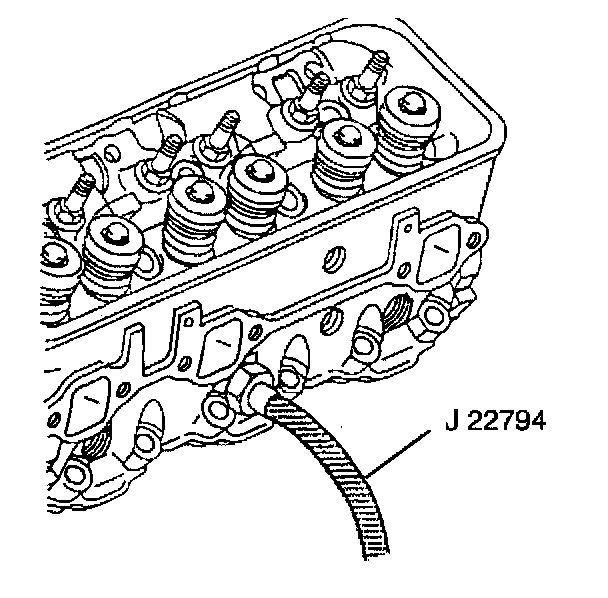 J 22794