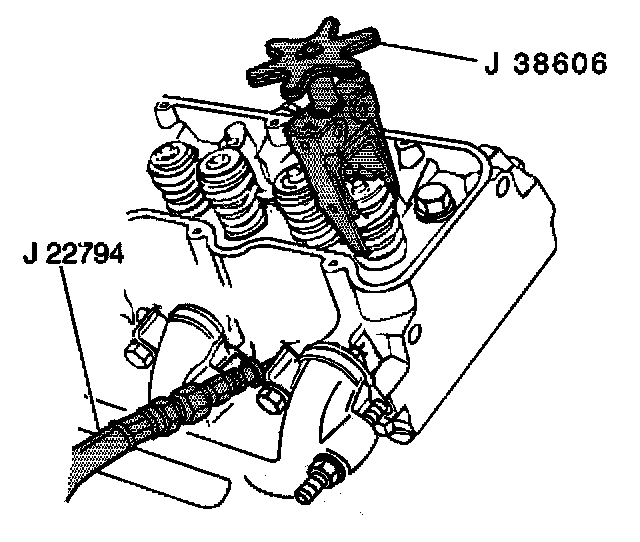 J 38606

J 22794