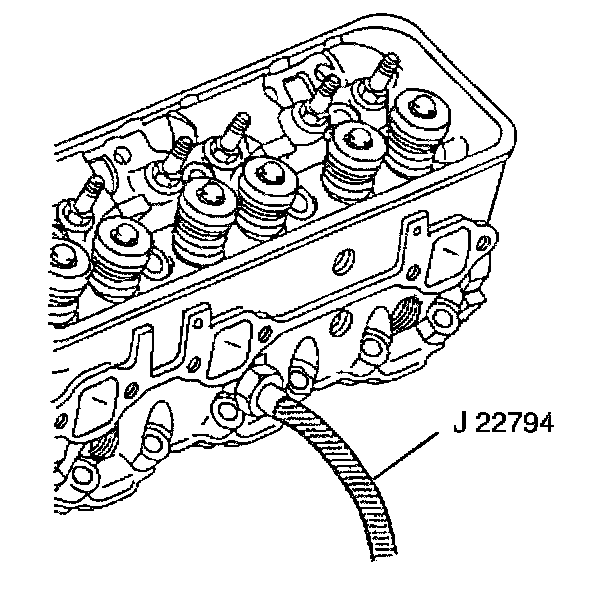 J 22794