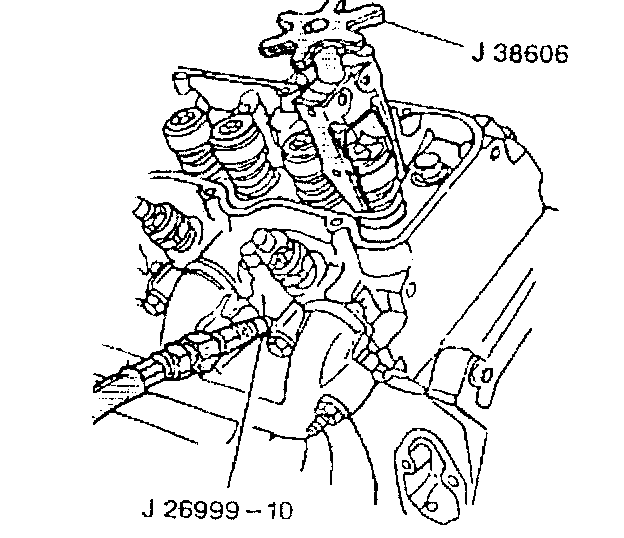 J 38606

J 26999 – 10