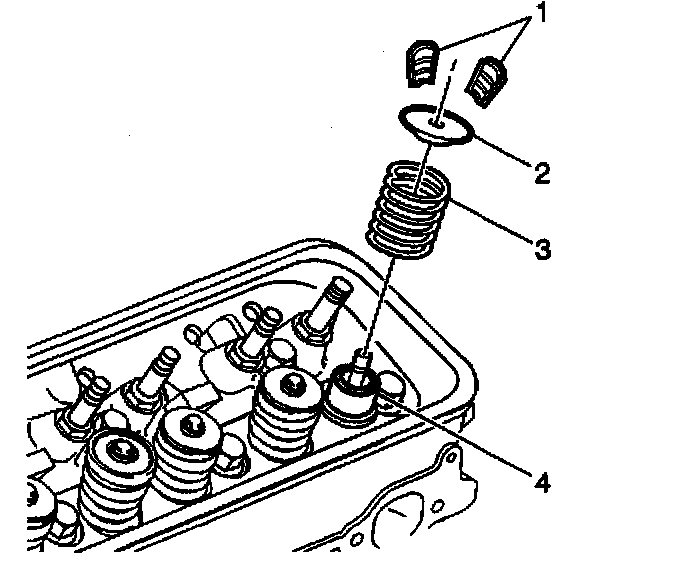 1
2
3
4