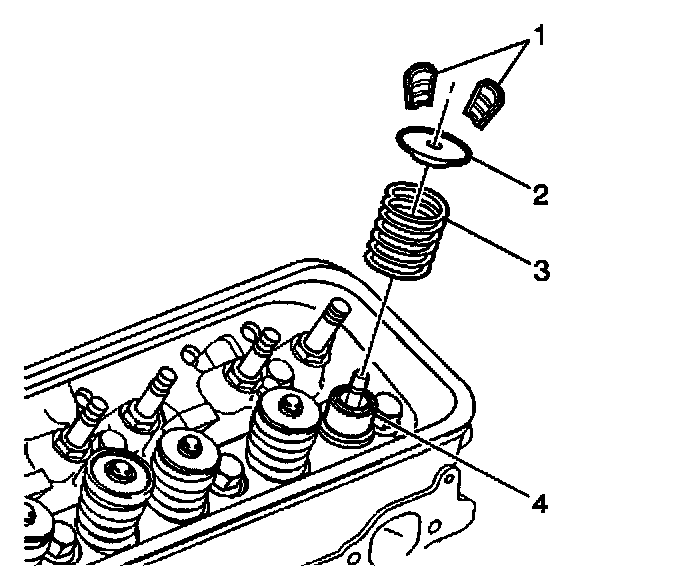 1
2
3
4