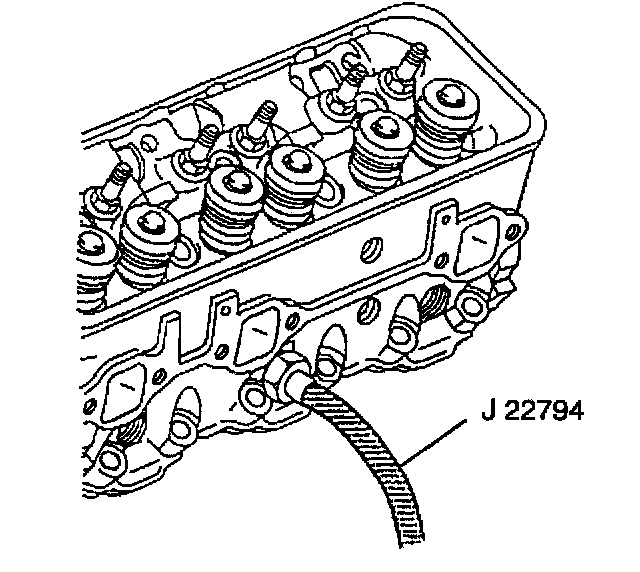 J 22794