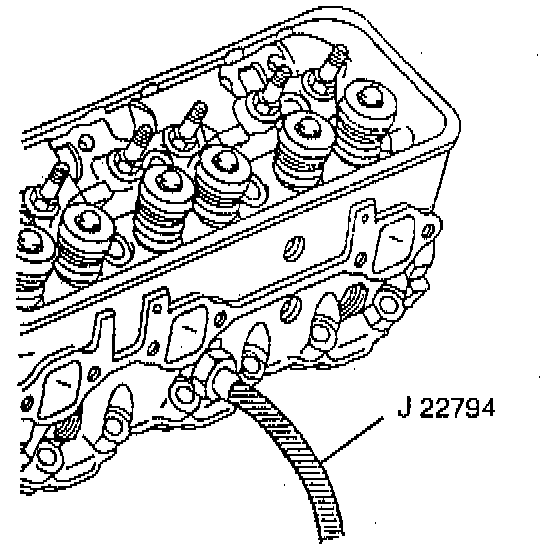 J 22794