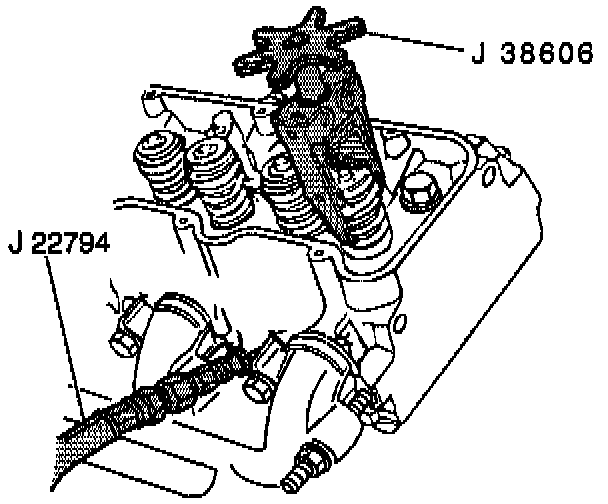 J 38606

J 22794