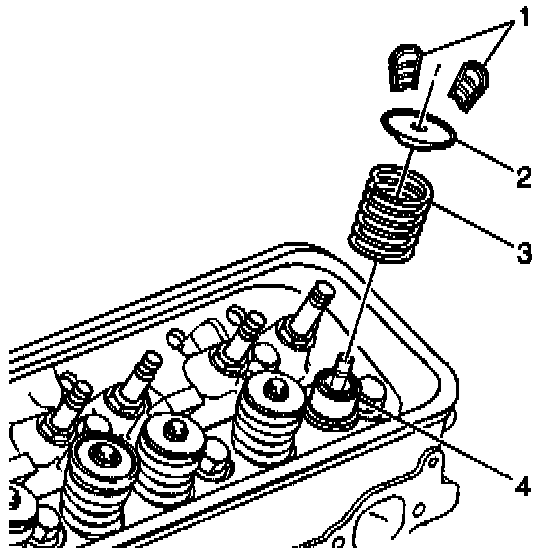 1
2
3
4