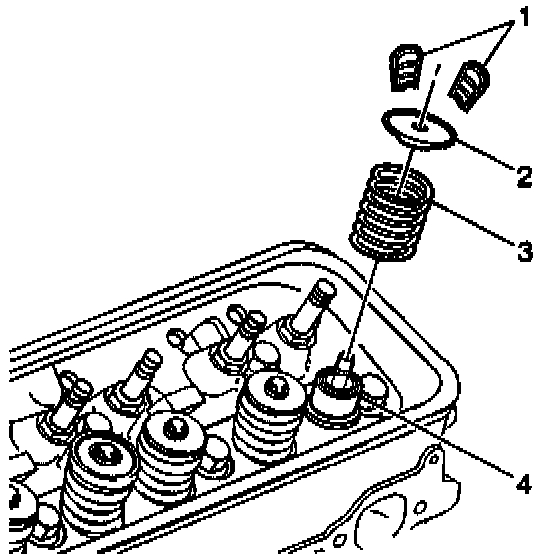 1
2
3
4