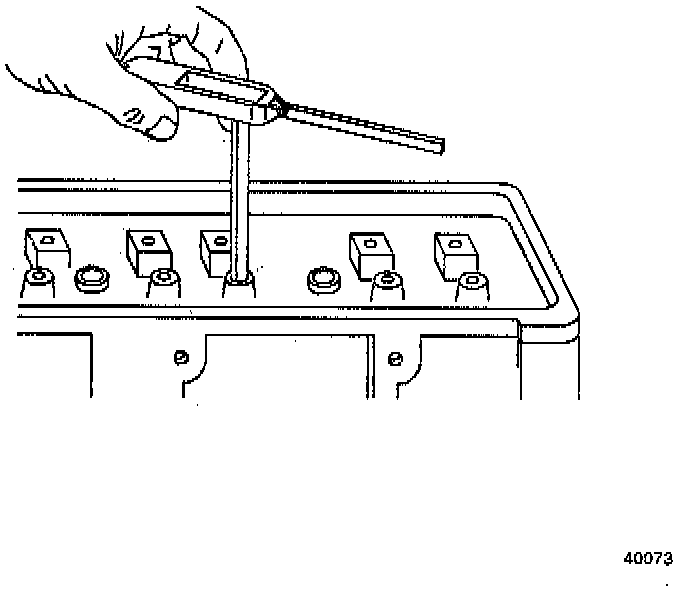 40073