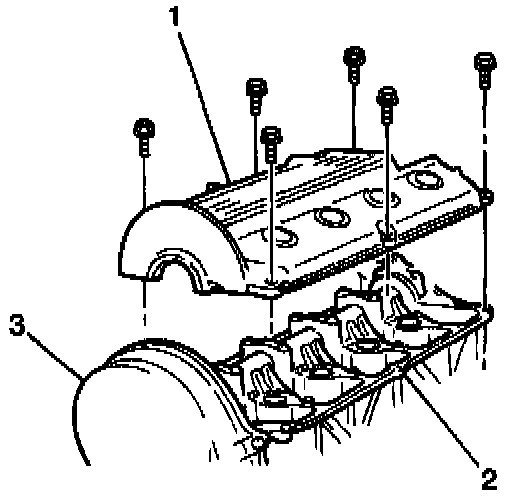 1
3
2