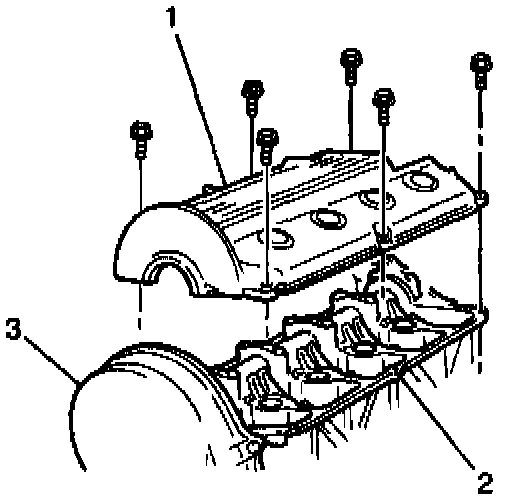 1
3
2