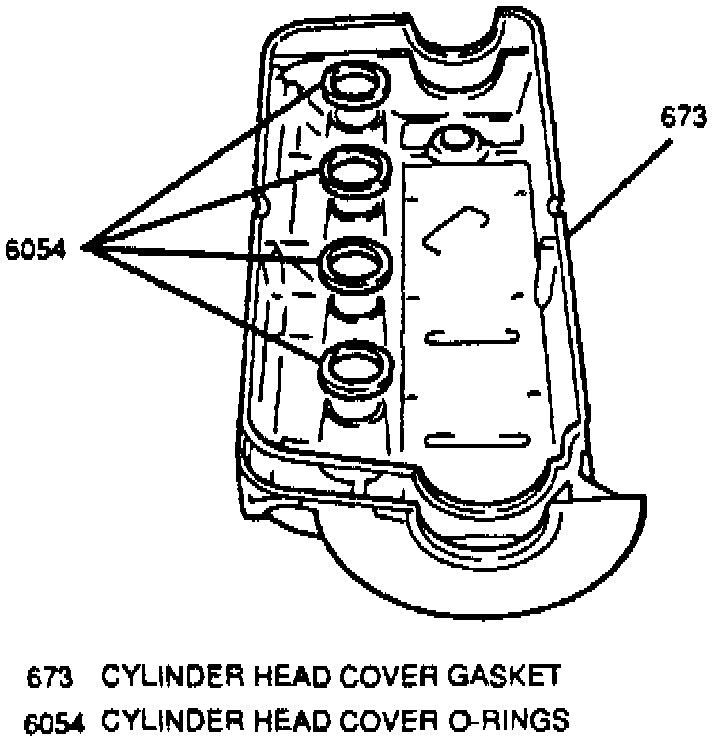 673

6054

673 CYLINDER HEAD COVER GASKET

6054 CYLINDER HEAD COVER O-RINGS