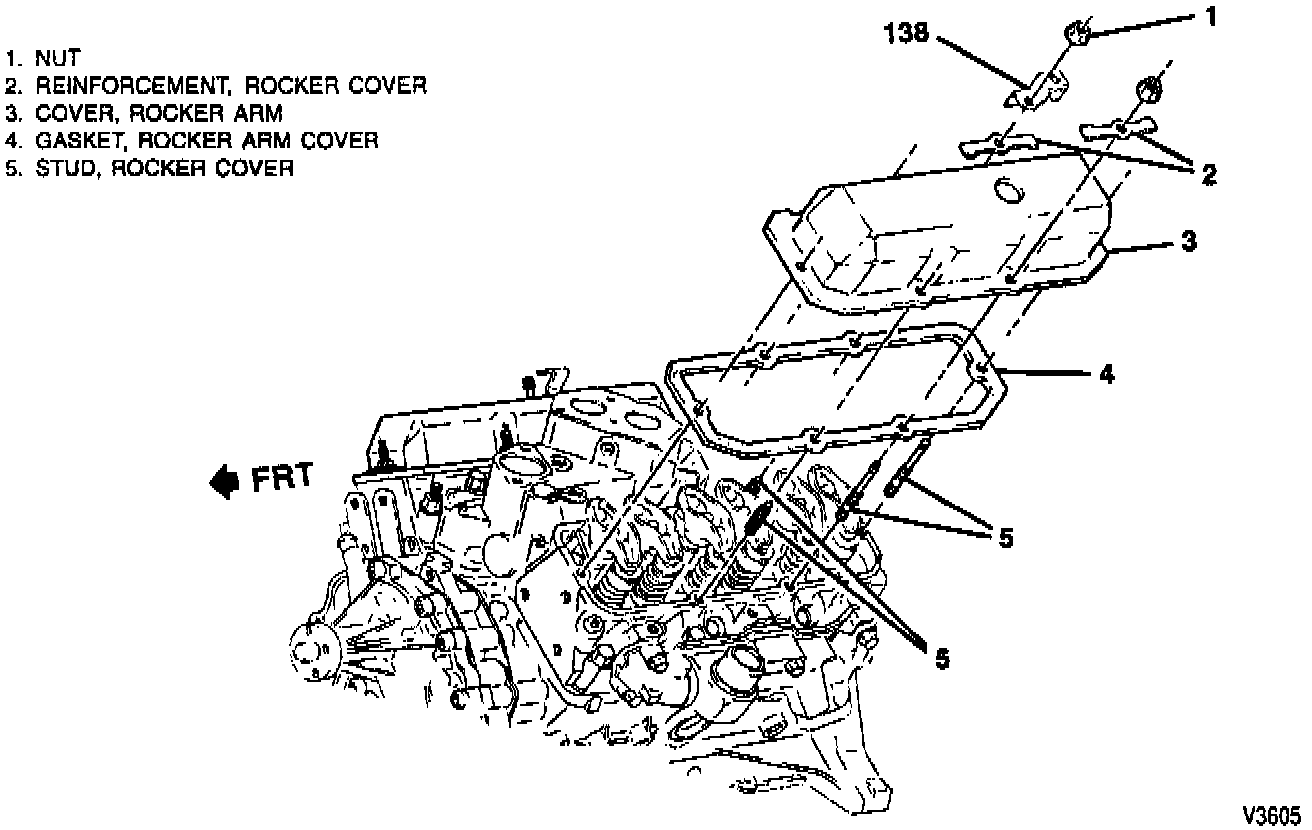 1. NUT
2. REINFORCEMENT, ROCKER COVER
3. COVER, ROCKER ARM
4. GASKET, ROCKER ARM COVER
5. STUD, ROCKER COVER

138

1

2

3

4

FRT

5

5

V3605