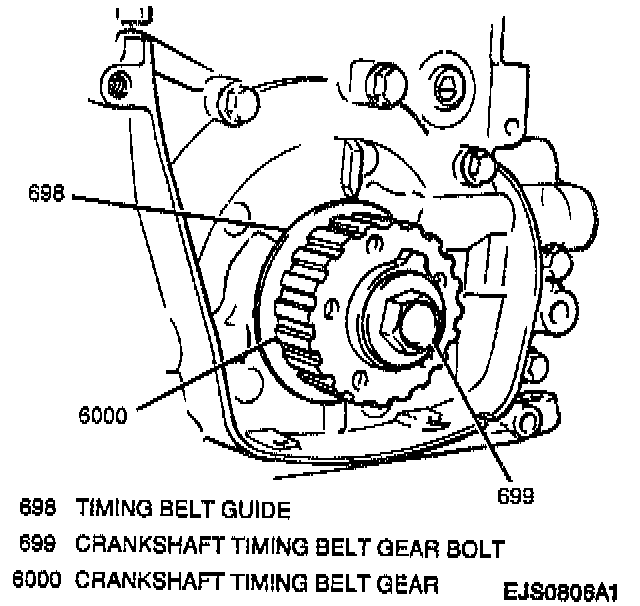 698

6000

699

698 TIMING BELT GUIDE
699 CRANKSHAFT TIMING BELT GEAR BOLT
6000 CRANKSHAFT TIMING BELT GEAR

EJS0806A1