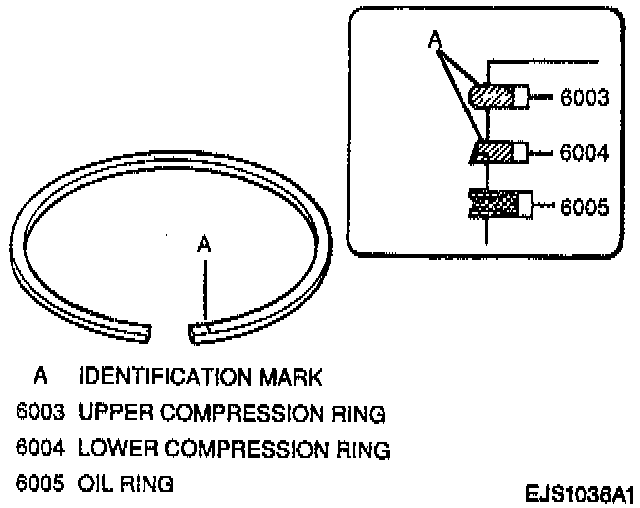 A

6003

6004

6005

A

A IDENTIFICATION MARK
6003 UPPER COMPRESSION RING
6004 LOWER COMPRESSION RING
6005 OIL RING

EJS1036A1