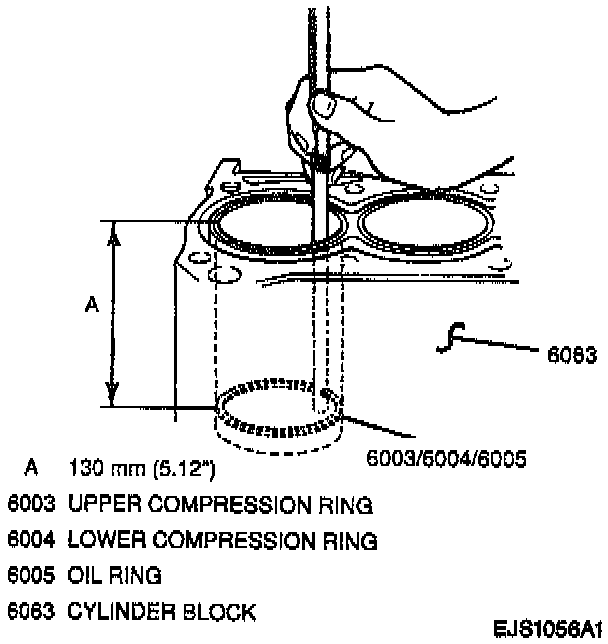 A

6063

6003/6004/6005

A 130 mm (5.12")

6003 UPPER COMPRESSION RING

6004 LOWER COMPRESSION RING

6005 OIL RING

6063 CYLINDER BLOCK

EJS1056A1