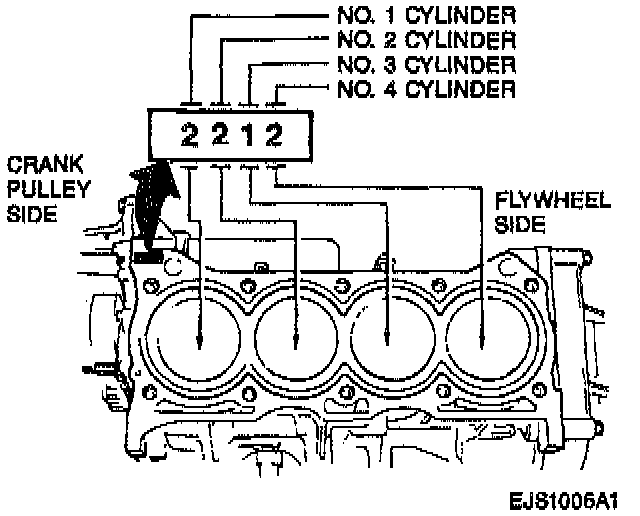 NO. 1 CYLINDER
NO. 2 CYLINDER
NO. 3 CYLINDER
NO. 4 CYLINDER

2 2 1 2

CRANK PULLEY SIDE

FLYWHEEL SIDE

EJS1006A1