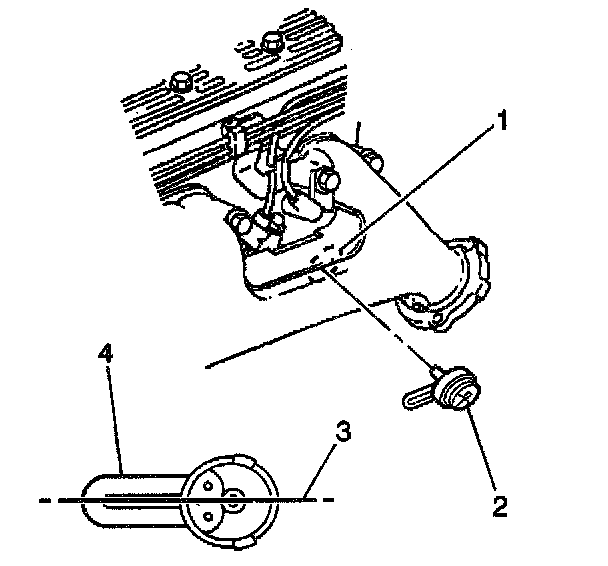 1

4

3

2