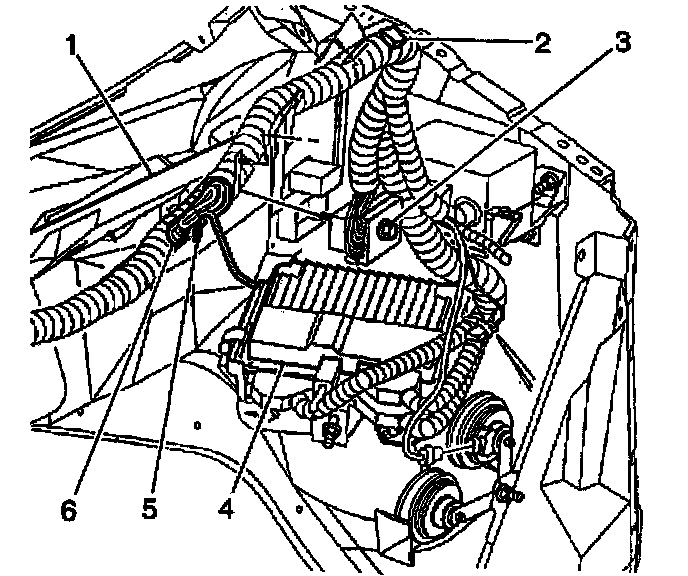 1
2
3
6
5
4