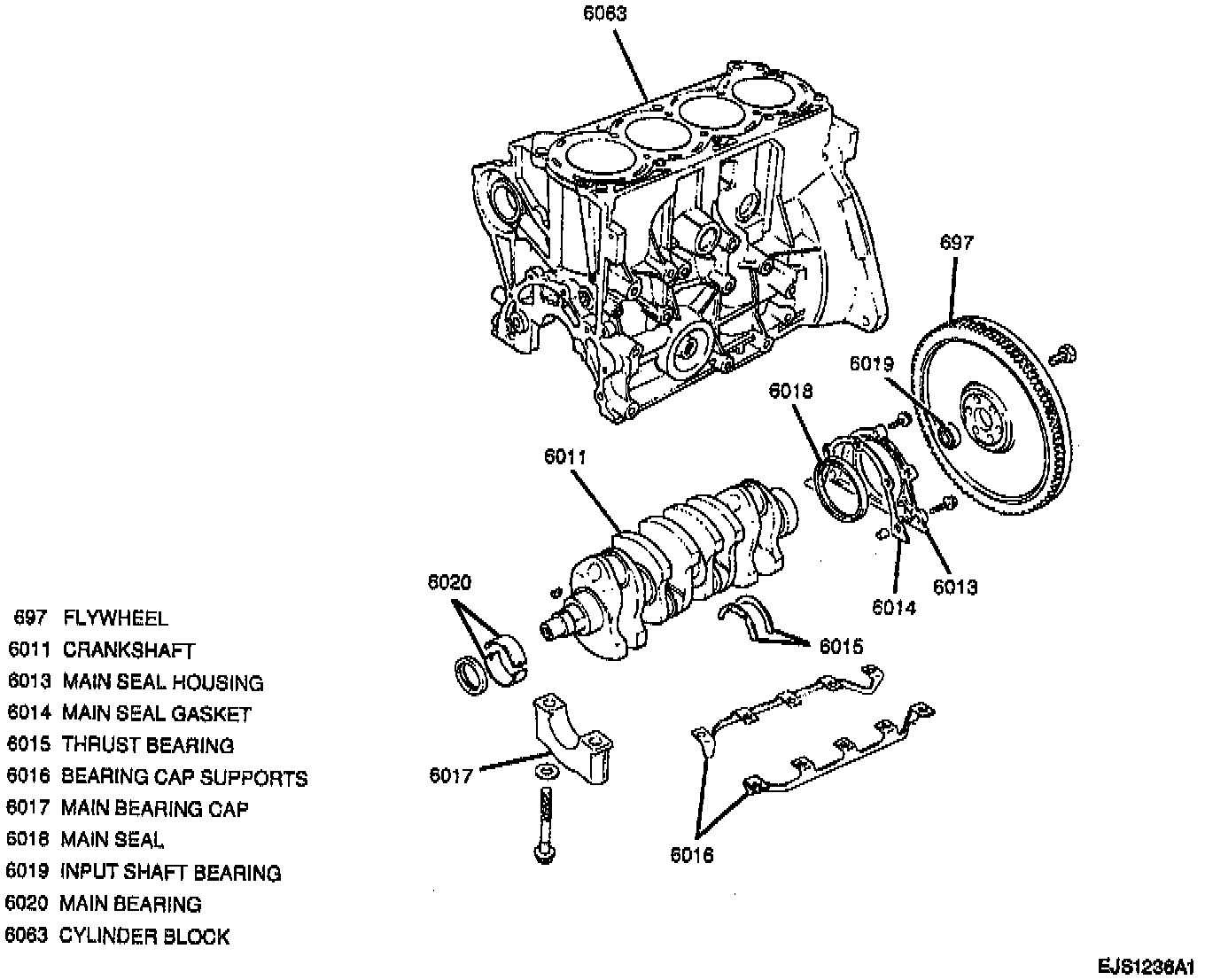 6063

697

6019

6018

6011

6013

6014

6020

6015

6017

6016

697 FLYWHEEL
6011 CRANKSHAFT
6013 MAIN SEAL HOUSING
6014 MAIN SEAL GASKET
6015 THRUST BEARING
6016 BEARING CAP SUPPORTS
6017 MAIN BEARING CAP
6018 MAIN SEAL
6019 INPUT SHAFT BEARING
6020 MAIN BEARING
6063 CYLINDER BLOCK

EJS1236A1