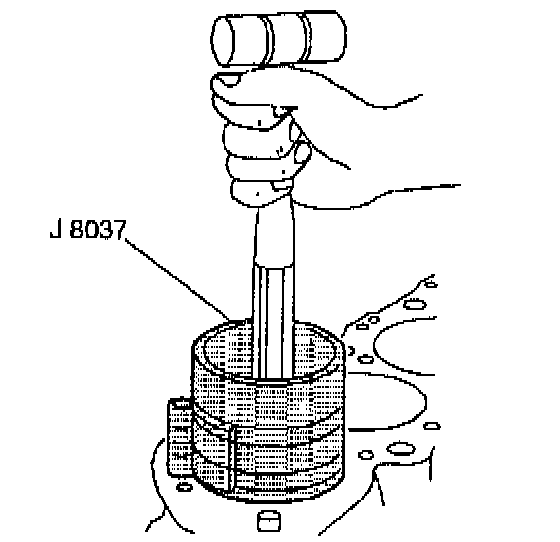 J 8037