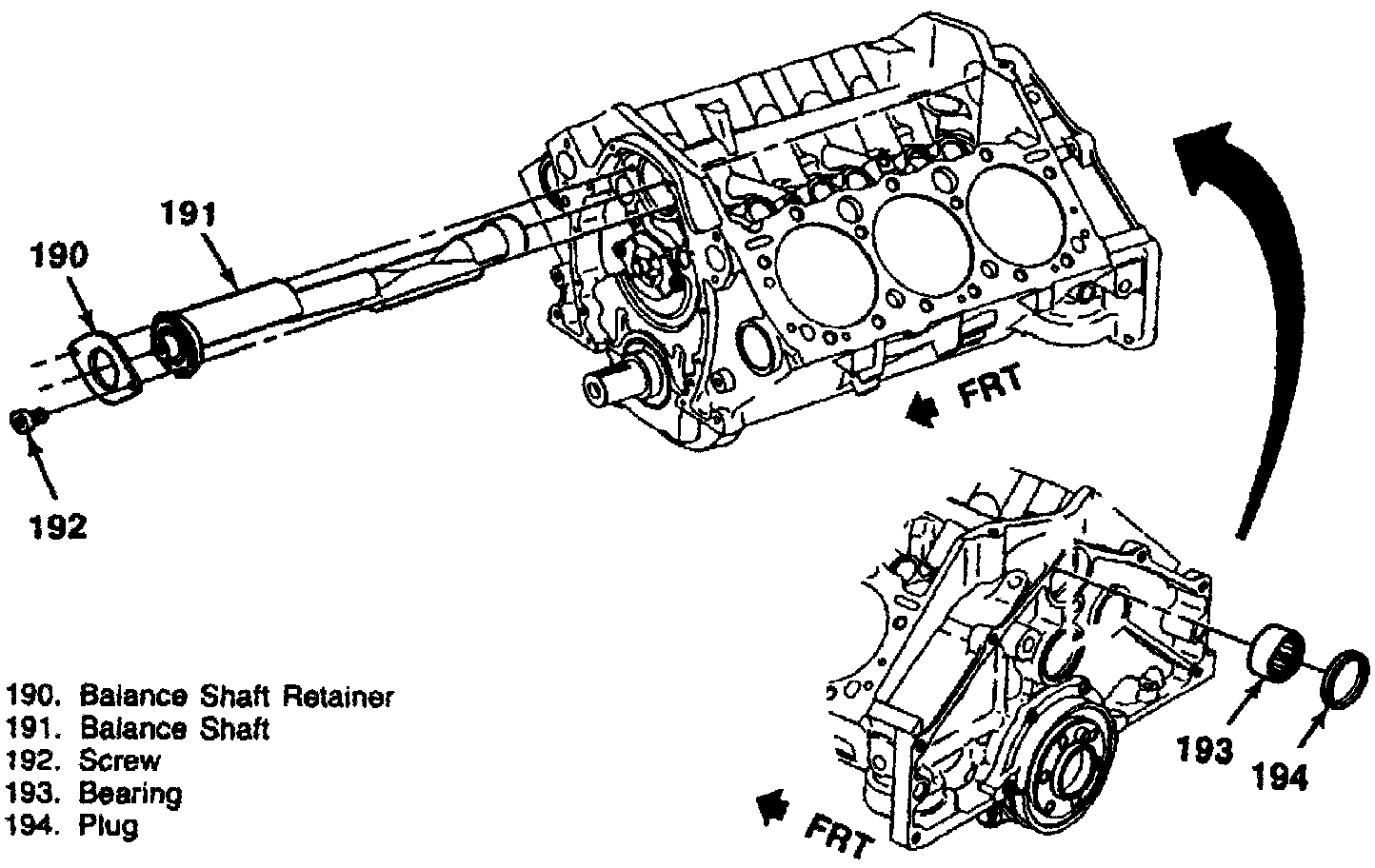 191

190

192

FRT

193

194

FRT

190. Balance Shaft Retainer
191. Balance Shaft
192. Screw
193. Bearing
194. Plug