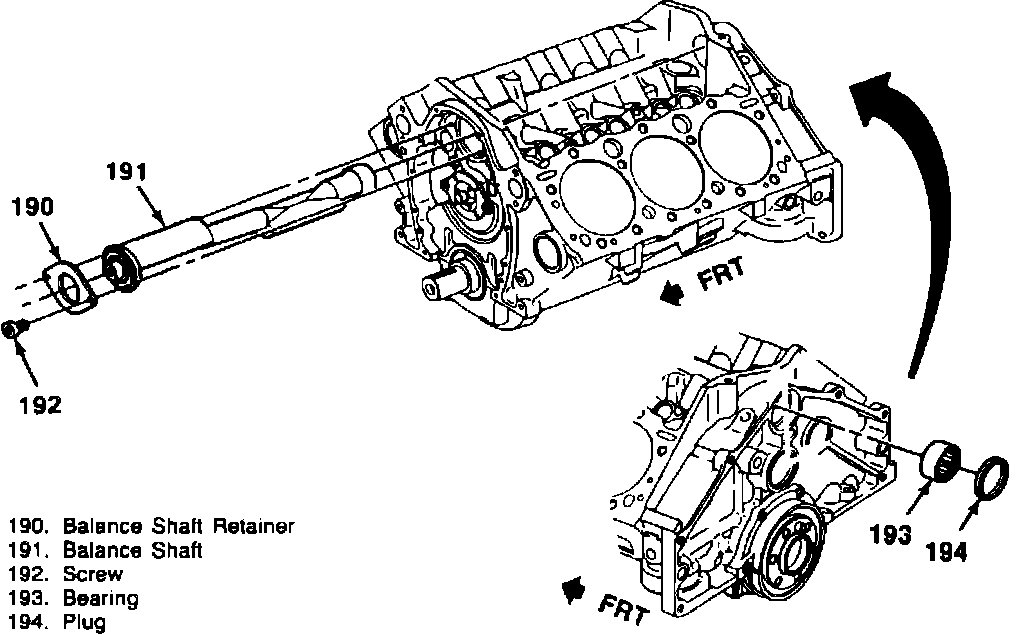 191

190

192

FRT

193

194

FRT

190. Balance Shaft Retainer
191. Balance Shaft
192. Screw
193. Bearing
194. Plug