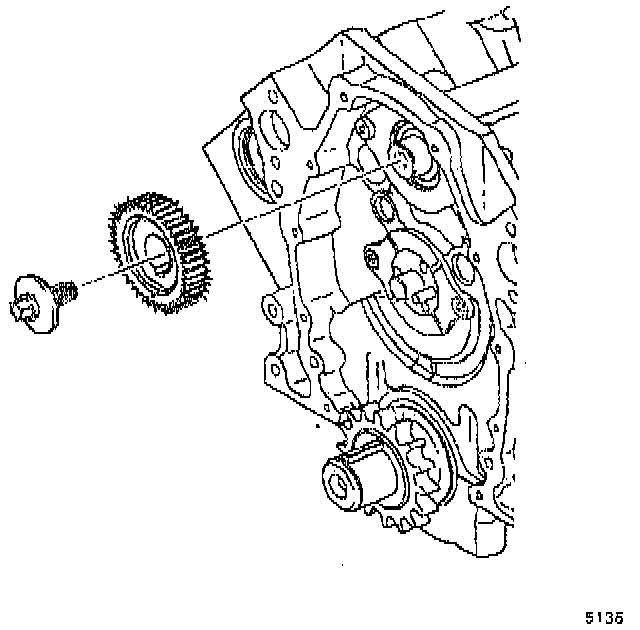 5136