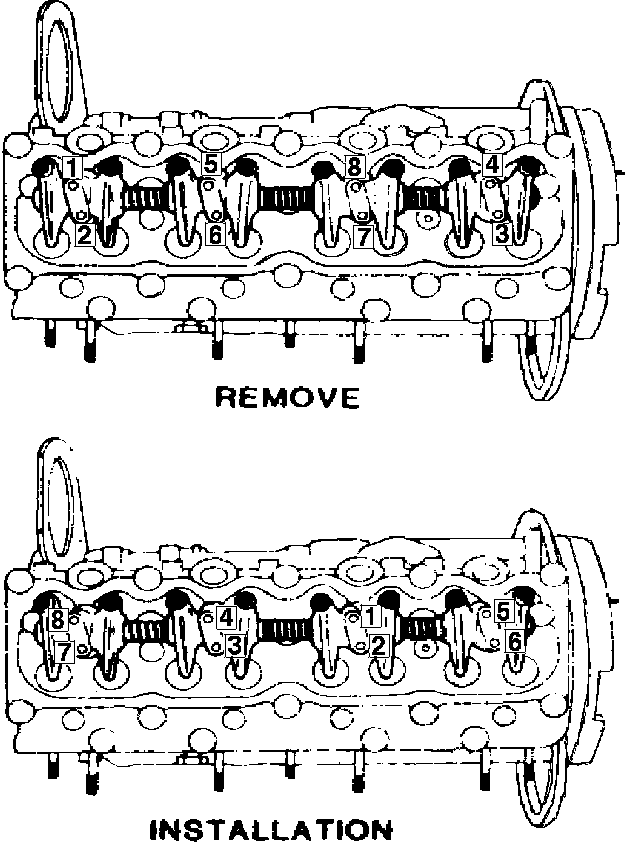 1
5
8
4
2
6
7
3
REMOVE

8
4
1
5
7
3
2
6
INSTALLATION