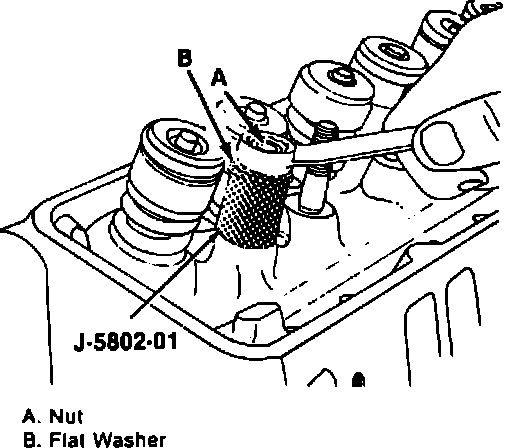 B
A
J-5802-01

A. Nut
B. Flat Washer