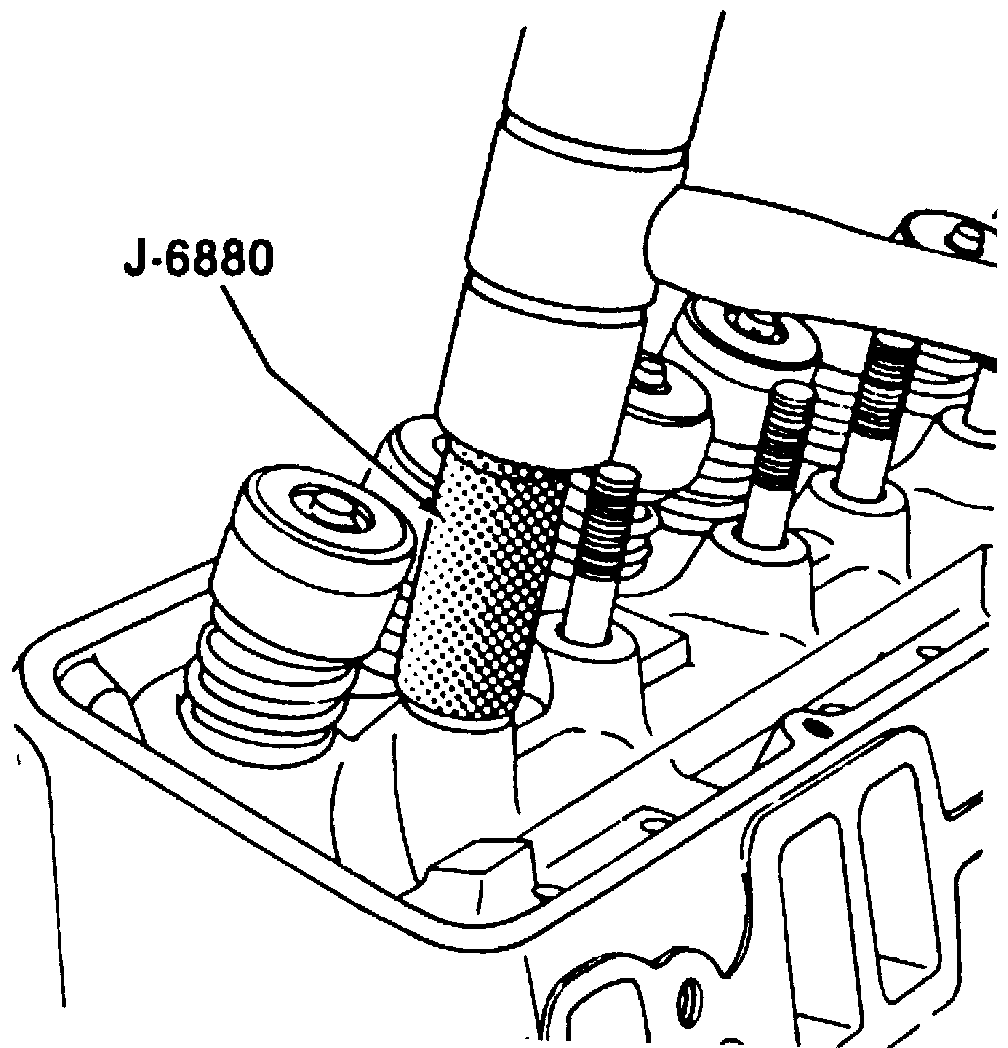 J-6880