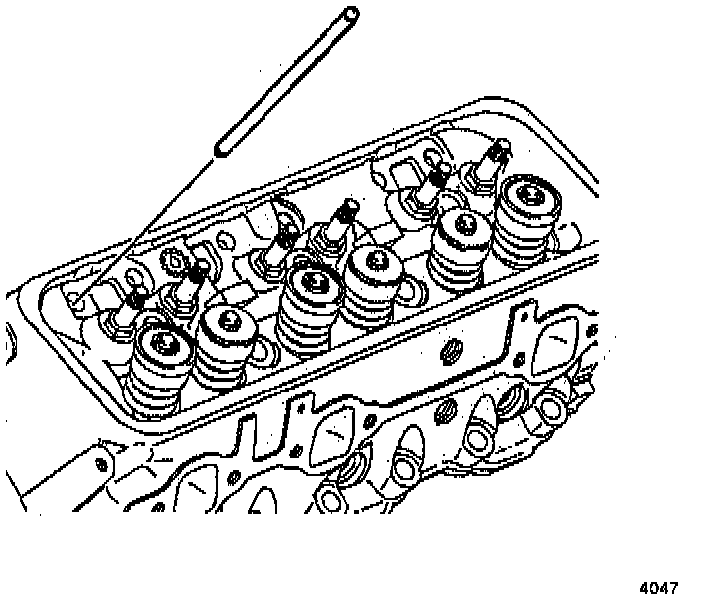 4047