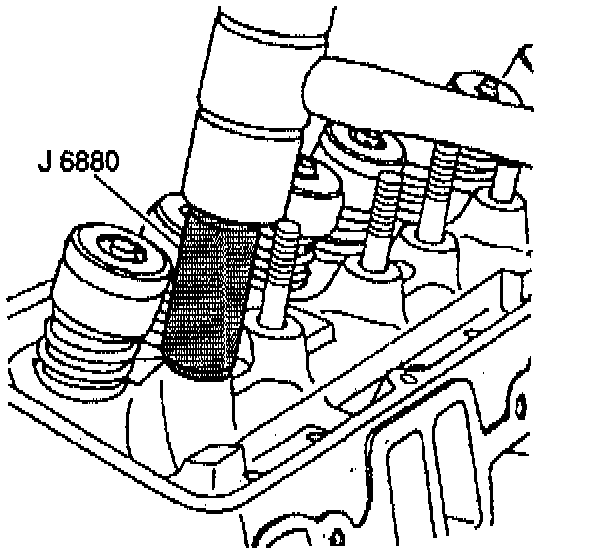 J 6880