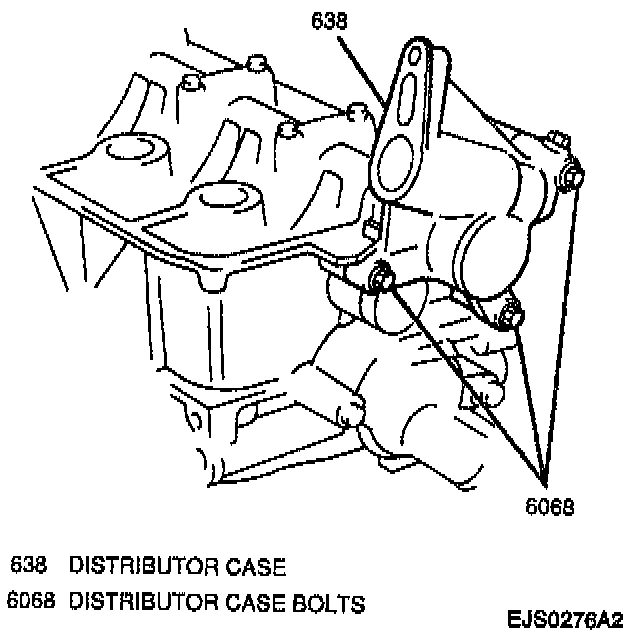 638

6068

638 DISTRIBUTOR CASE
6068 DISTRIBUTOR CASE BOLTS

EJS0276A2