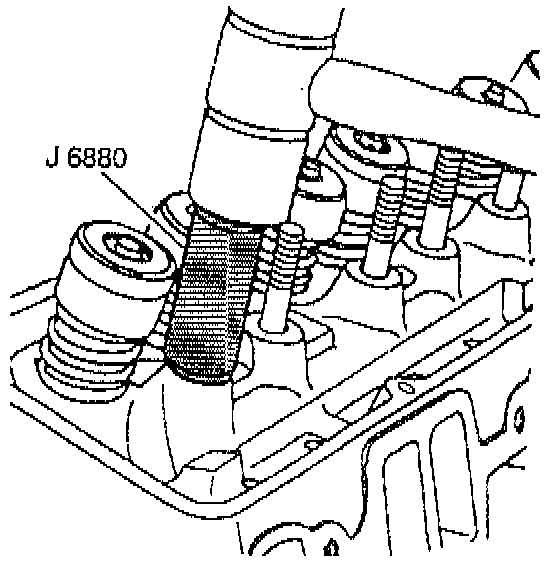 J 6880