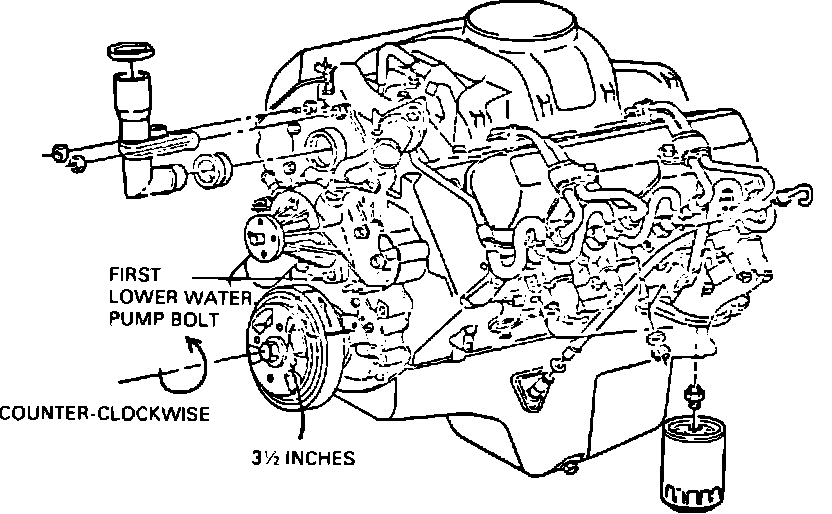 FIRST
LOWER WATER
PUMP BOLT

COUNTER-CLOCKWISE

3½ INCHES