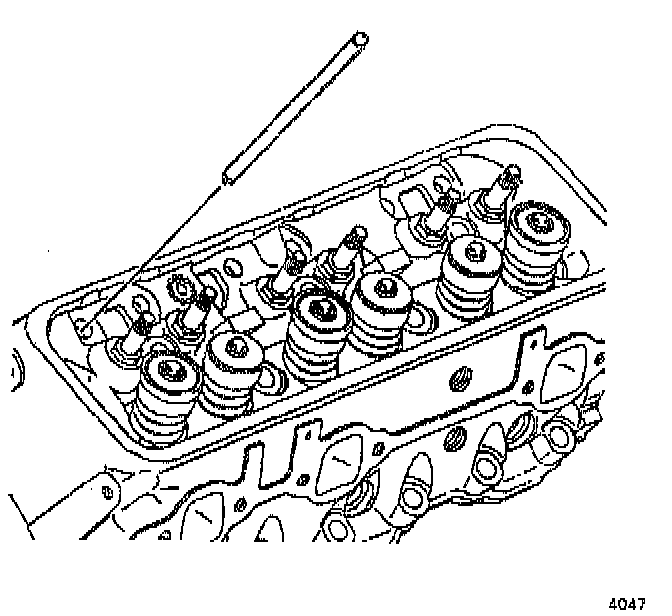 4047