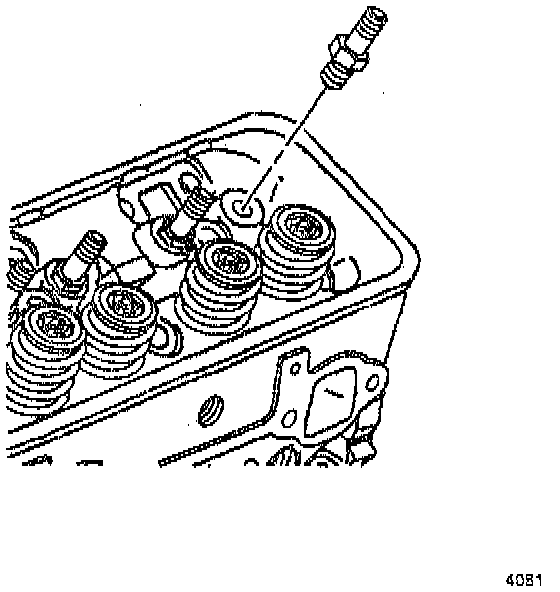 4081