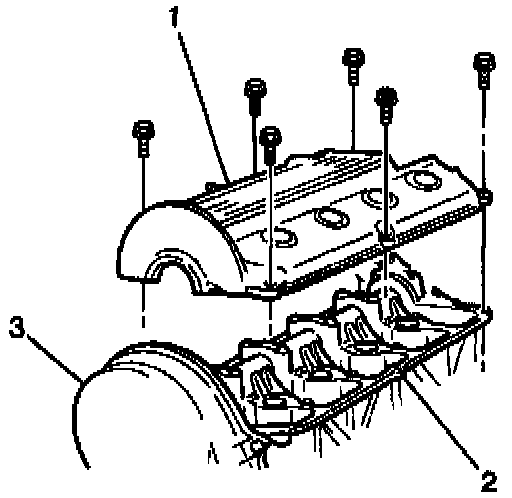 1
3
2