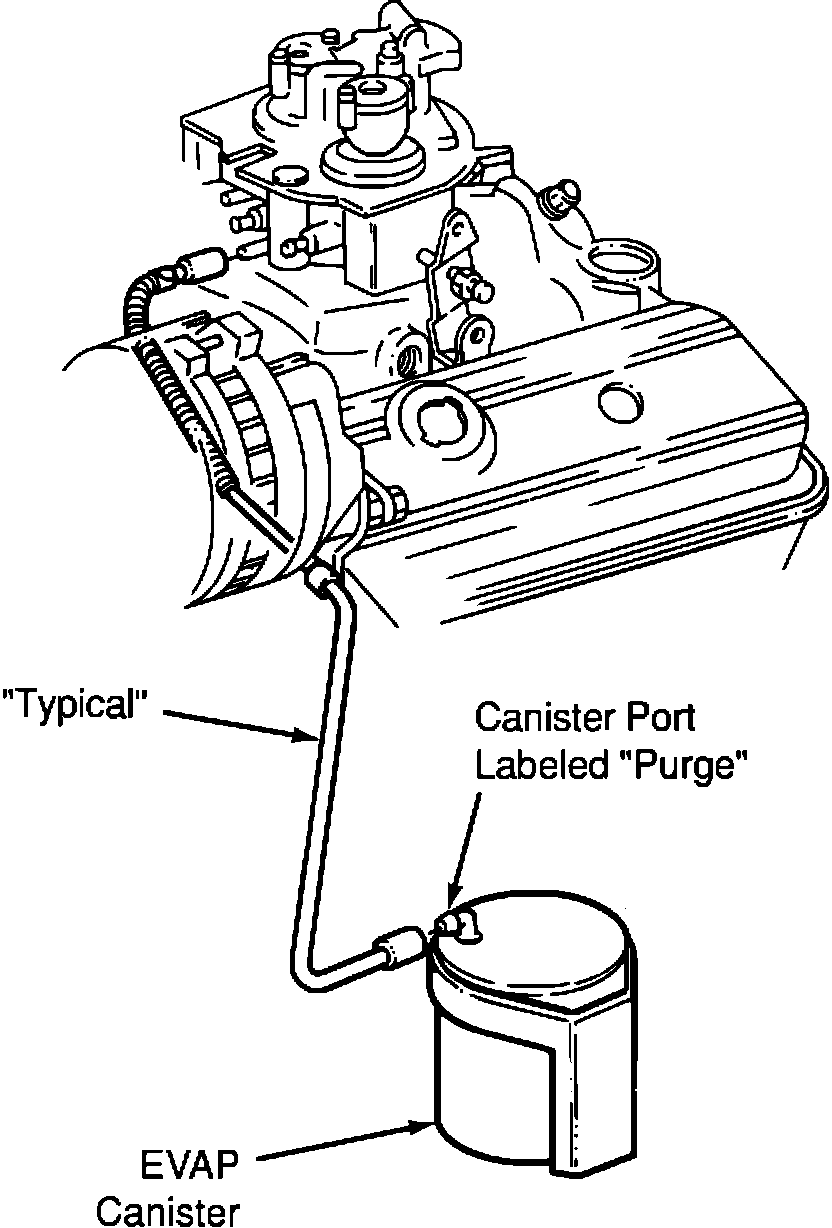 "Typical"

Canister Port Labeled "Purge"

EVAP Canister