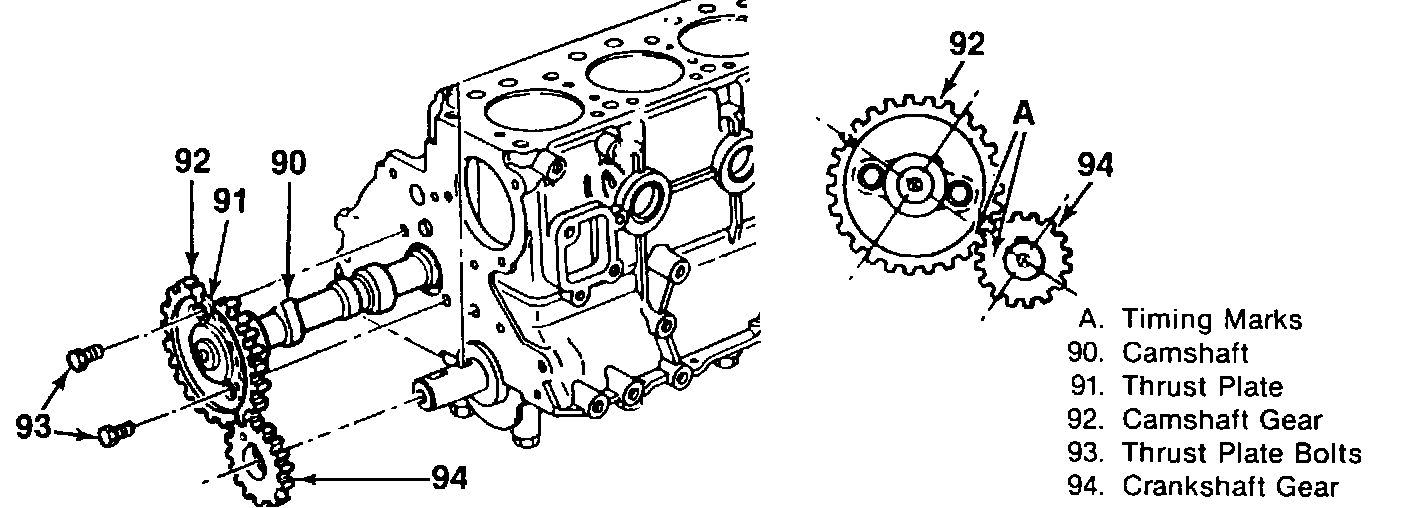 92
91
90
93
94

92
A
94

A. Timing Marks
90. Camshaft
91. Thrust Plate
92. Camshaft Gear
93. Thrust Plate Bolts
94. Crankshaft Gear